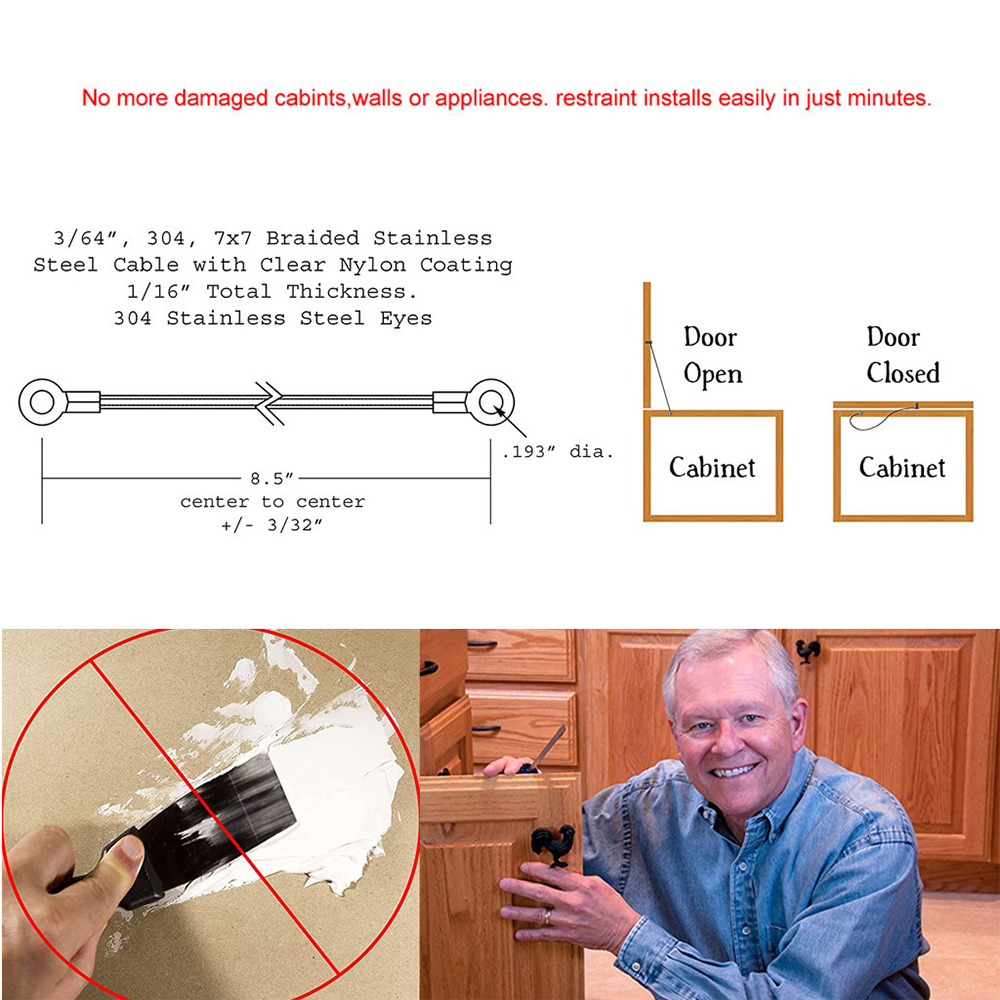 No more damaged cabints,walls or appliances. restraint installs easily in just minutes.

3/64", 304, 7x7 Braided Stainless Steel Cable with Clear Nylon Coating 1/16" Total Thickness. 304 Stainless Steel Eyes

.193" dia.

8.5" center to center +/- 3/32"

Door Open

Cabinet

Door Closed

Cabinet