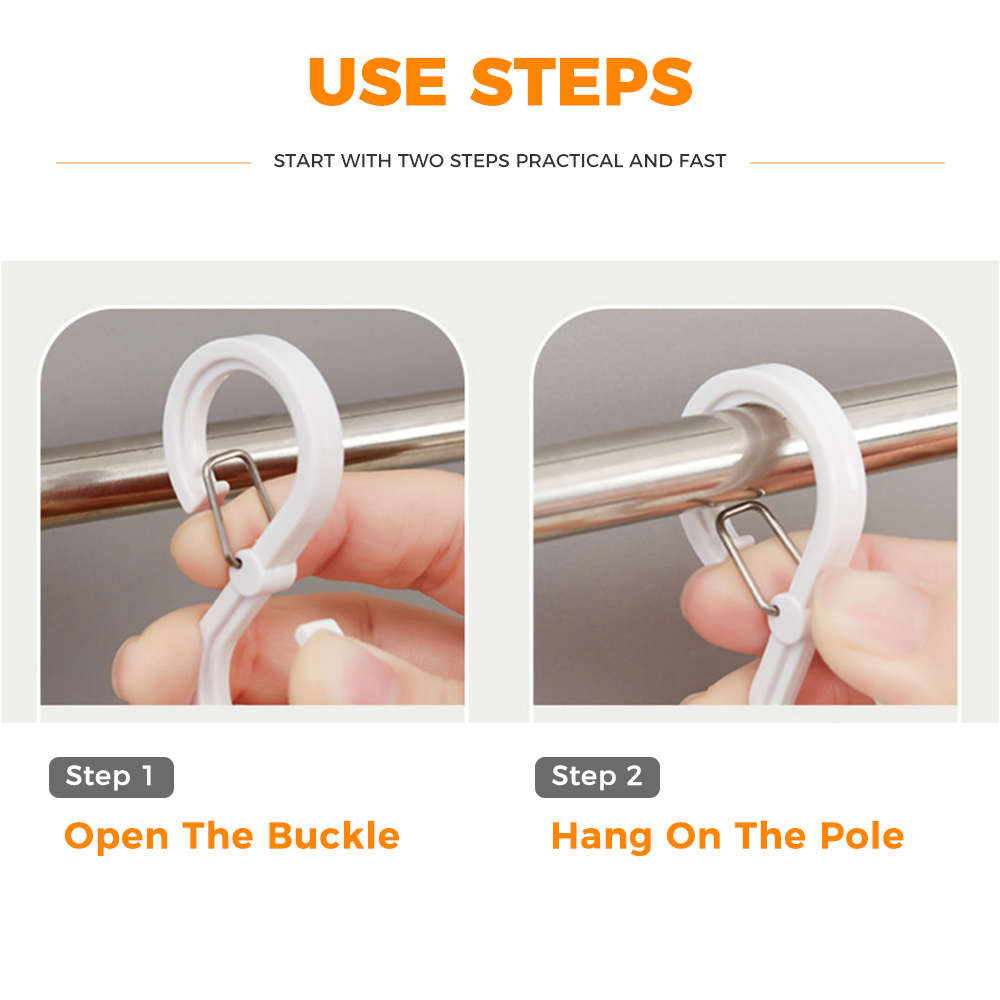 USE STEPS

START WITH TWO STEPS PRACTICAL AND FAST

Step 1
Open The Buckle

Step 2
Hang On The Pole