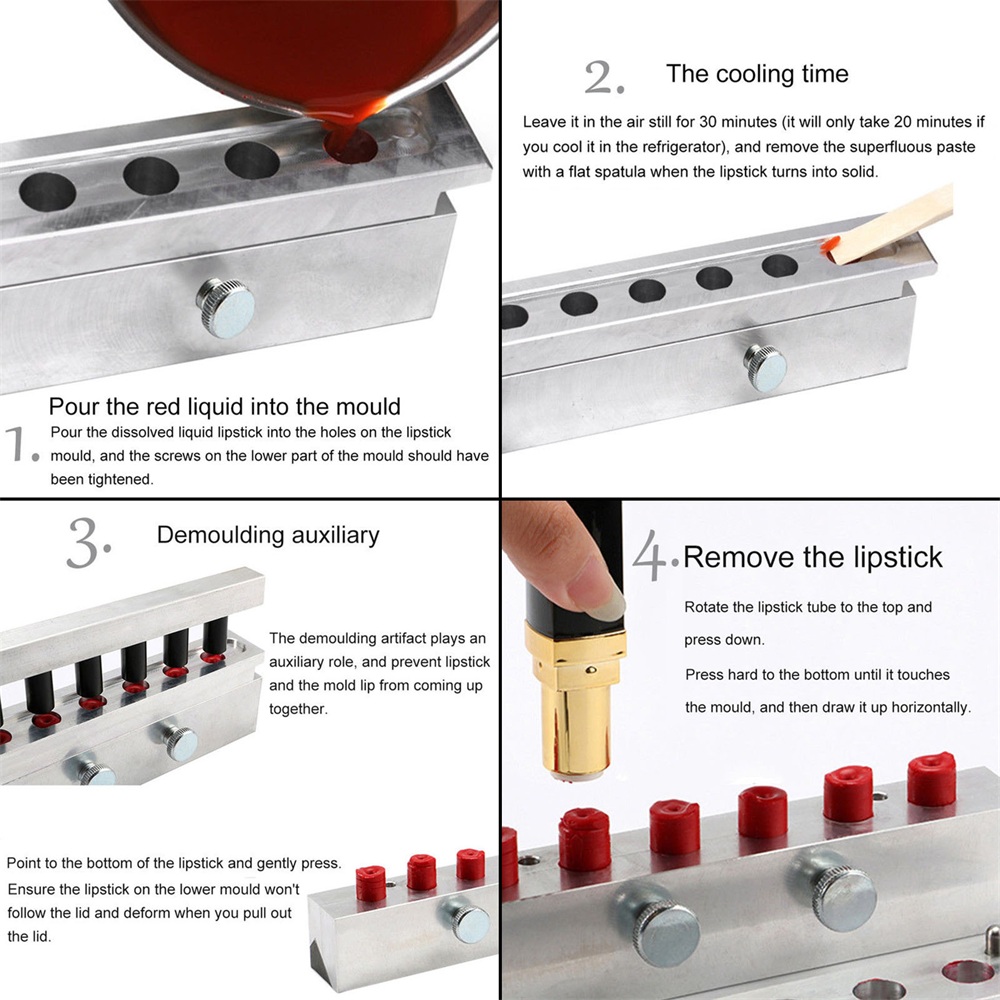 Pour the red liquid into the mould

1. Pour the dissolved liquid lipstick into the holes on the lipstick mould, and the screws on the lower part of the mould should have been tightened.

2. The cooling time

Leave it in the air still for 30 minutes (it will only take 20 minutes if you cool it in the refrigerator), and remove the superfluous paste with a flat spatula when the lipstick turns into solid.

3. Demoulding auxiliary

The demoulding artifact plays an auxiliary role, and prevent lipstick and the mold lip from coming up together.

Point to the bottom of the lipstick and gently press. Ensure the lipstick on the lower mould won't follow the lid and deform when you pull out the lid.

4. Remove the lipstick

Rotate the lipstick tube to the top and press down.

Press hard to the bottom until it touches the mould, and then draw it up horizontally.