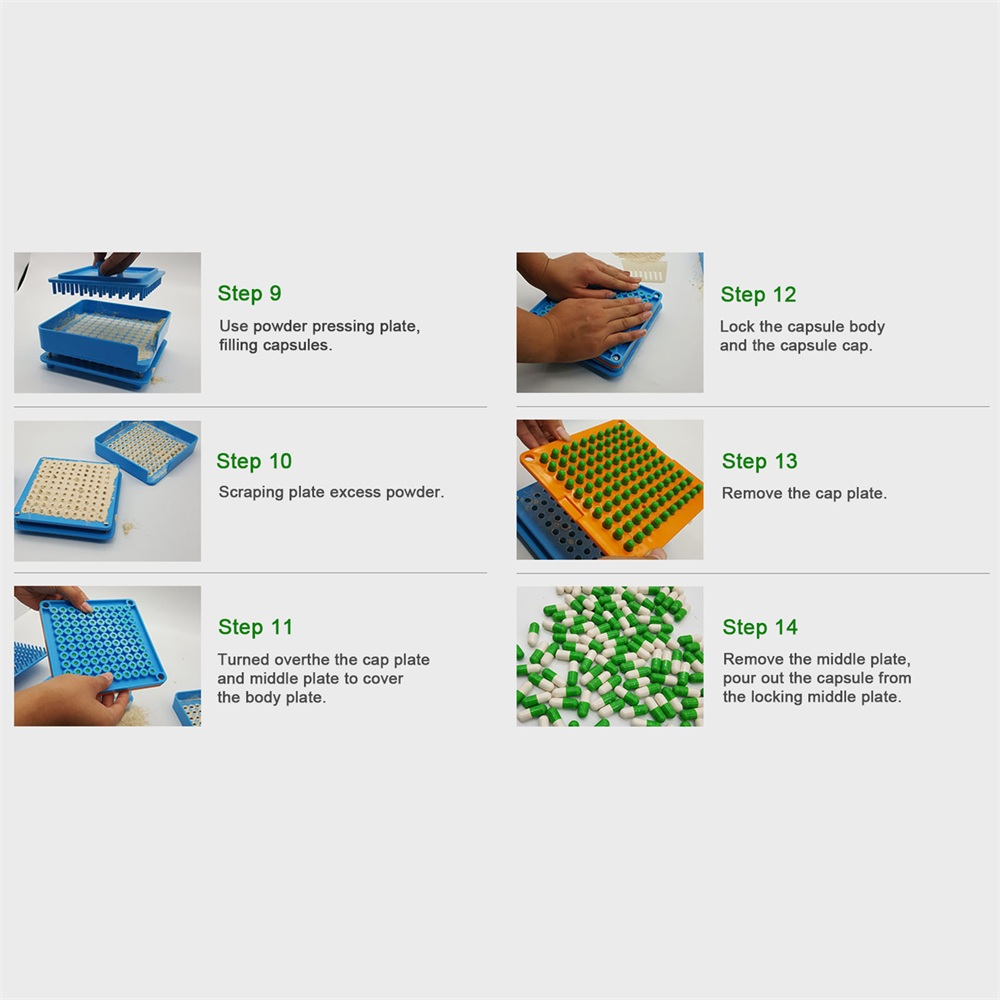 Step 9
Use powder pressing plate, filling capsules.

Step 10
Scraping plate excess powder.

Step 11
Turned overthe the cap plate and middle plate to cover the body plate.

Step 12
Lock the capsule body and the capsule cap.

Step 13
Remove the cap plate.

Step 14
Remove the middle plate, pour out the capsule from the locking middle plate.