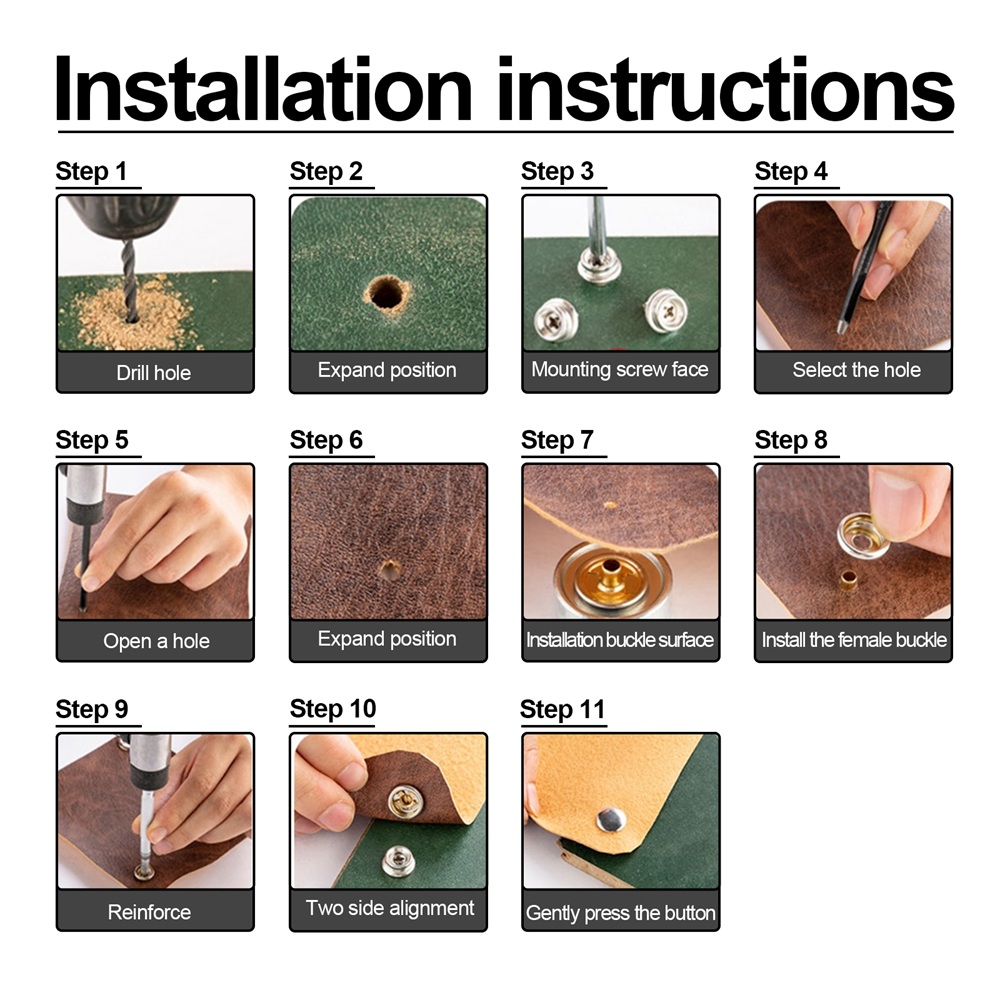 Installation instructions

Step 1
Drill hole

Step 2
Expand position

Step 3
Mounting screw face

Step 4
Select the hole

Step 5
Open a hole

Step 6
Expand position

Step 7
Installation buckle surface

Step 8
Install the female buckle

Step 9
Reinforce

Step 10
Two side alignment

Step 11
Gently press the button