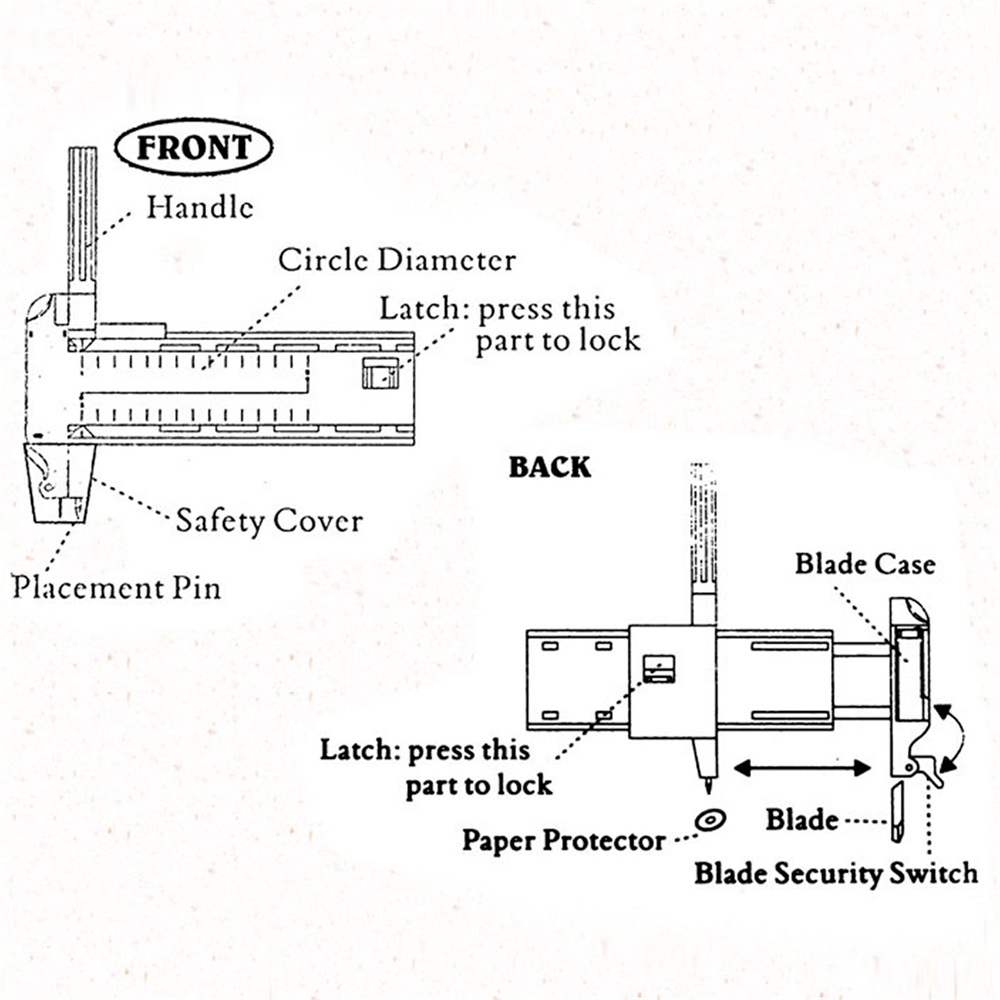 FRONT

Handle

Circle Diameter

Latch: press this part to lock

Safety Cover

Placement Pin

BACK

Blade Case

Latch: press this part to lock

Paper Protector

Blade

Blade Security Switch