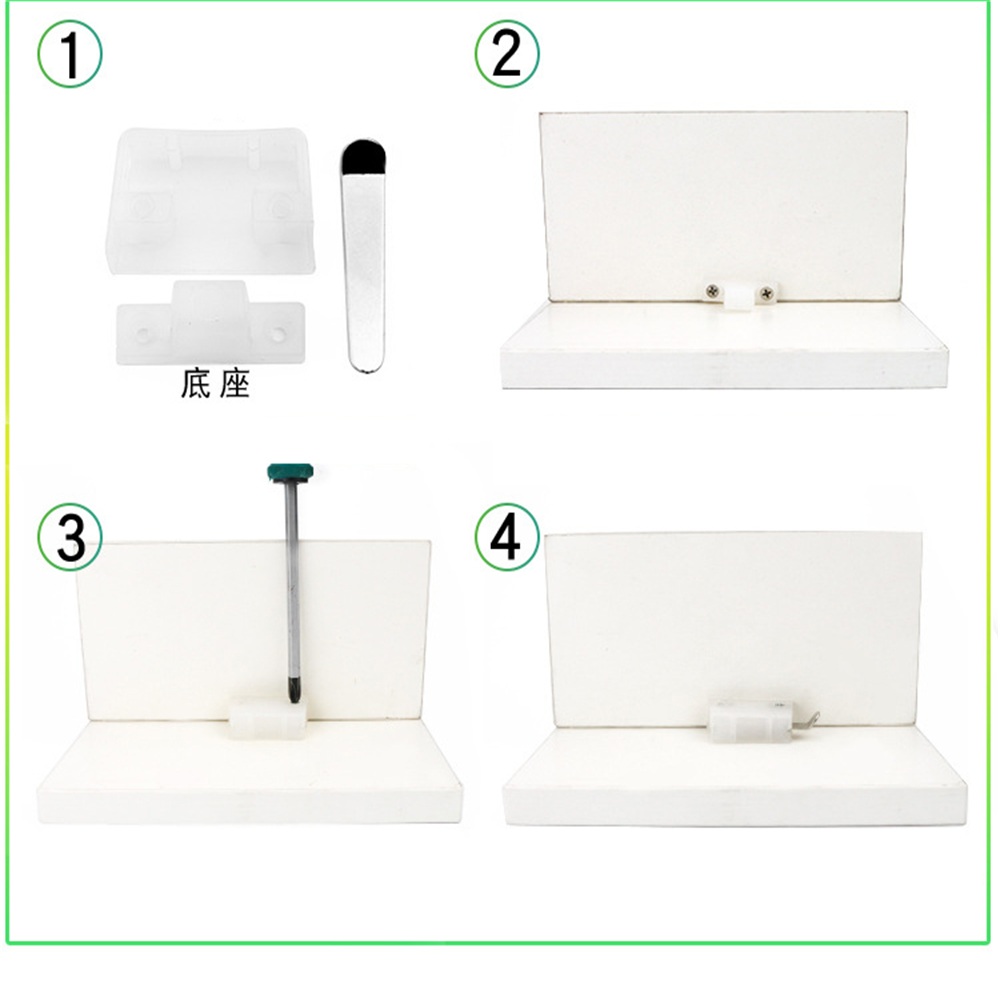 ①

底座

②

③

④