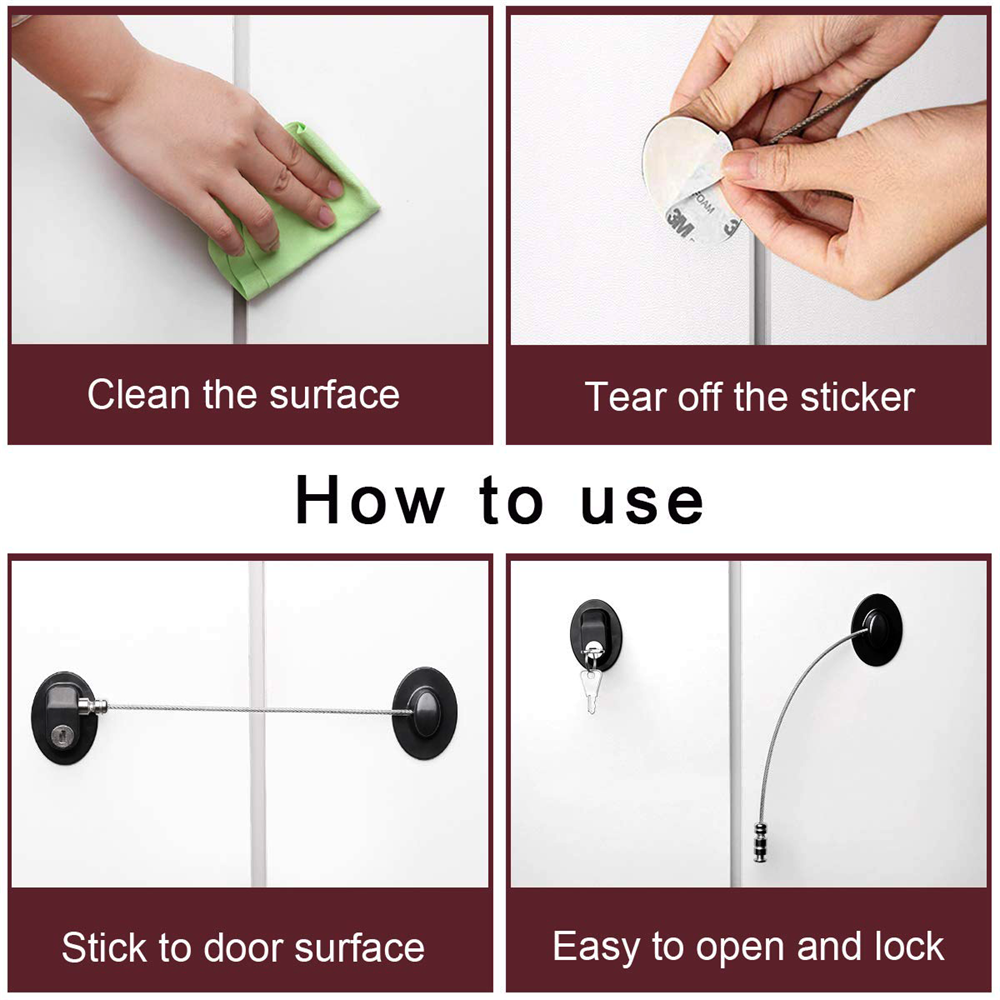 Clean the surface

3M FOAM

Tear off the sticker

How to use

Stick to door surface

Easy to open and lock