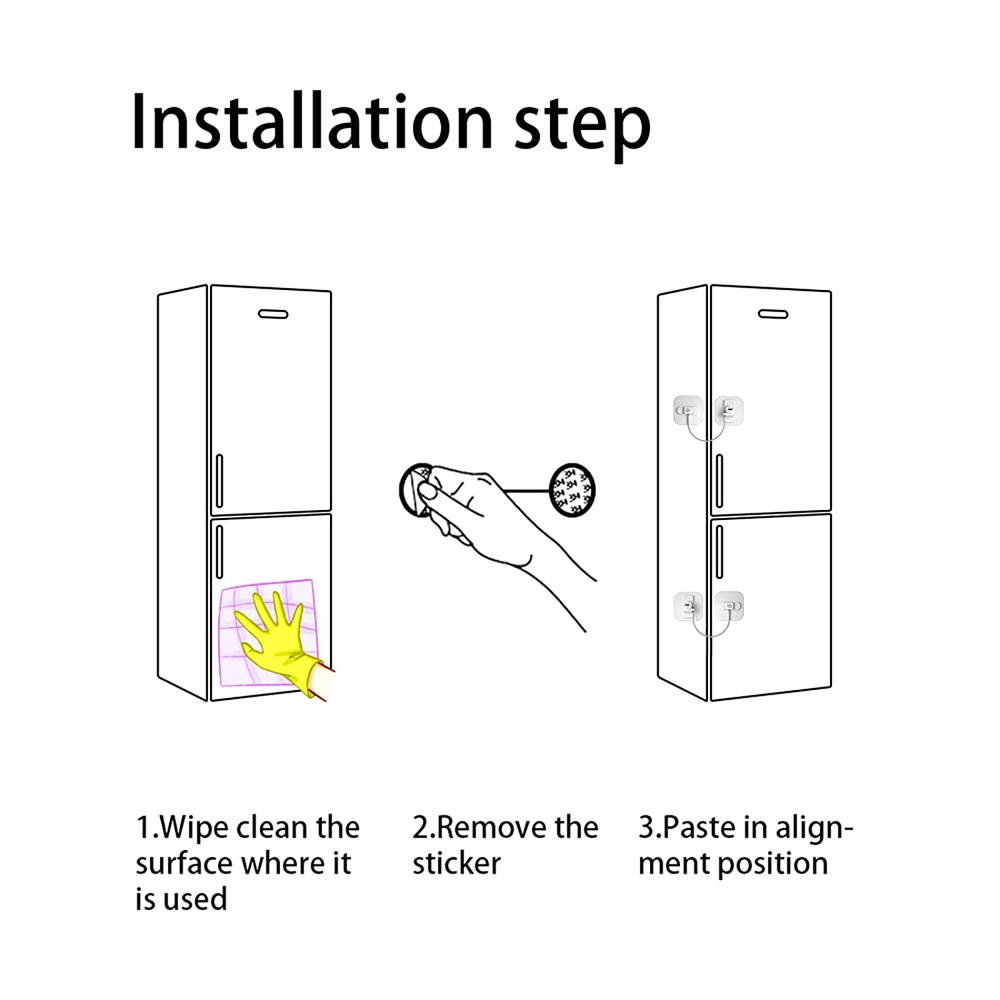 Installation step

1.Wipe clean the surface where it is used

2.Remove the sticker

3.Paste in alignment position