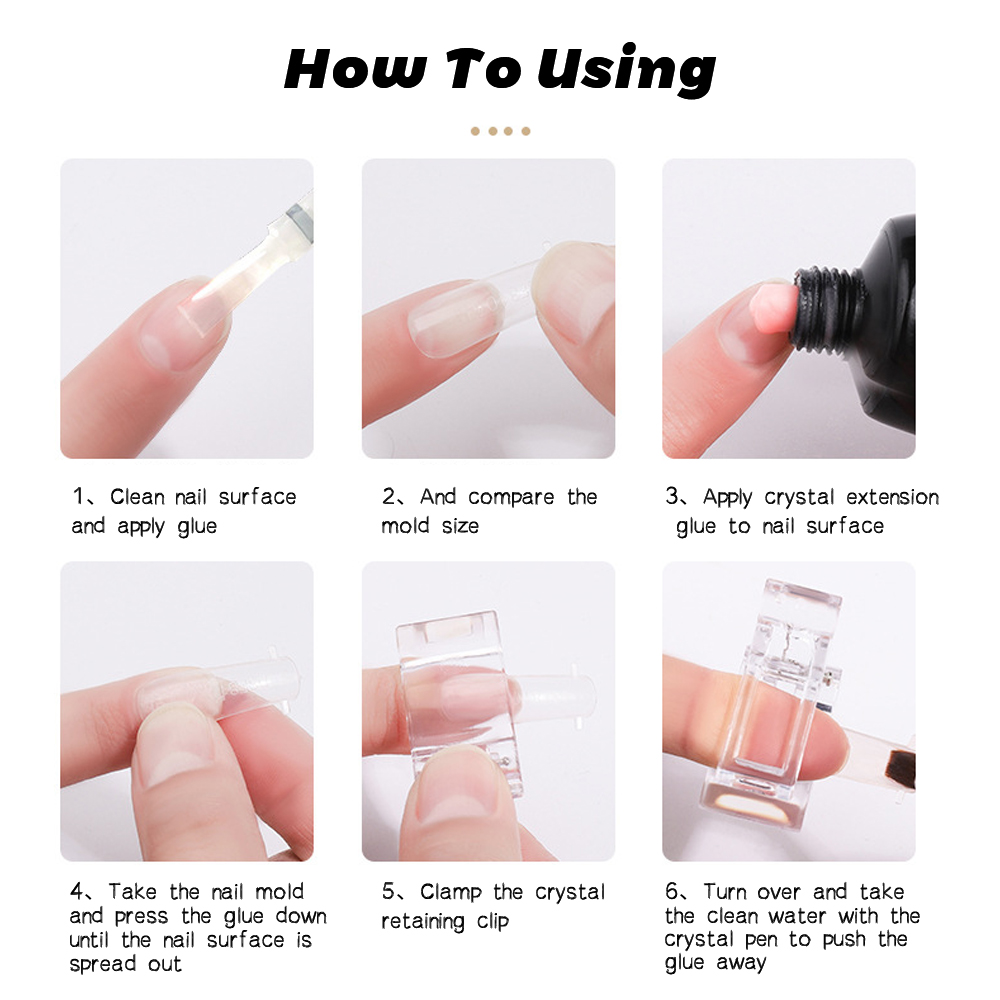 How To Using

1、Clean nail surface and apply glue

2、And compare the mold size

3、Apply crystal extension glue to nail surface

4、Take the nail mold and press the glue down until the nail surface is spread out

5、Clamp the crystal retaining clip

6、Turn over and take the clean water with the crystal pen to push the glue away