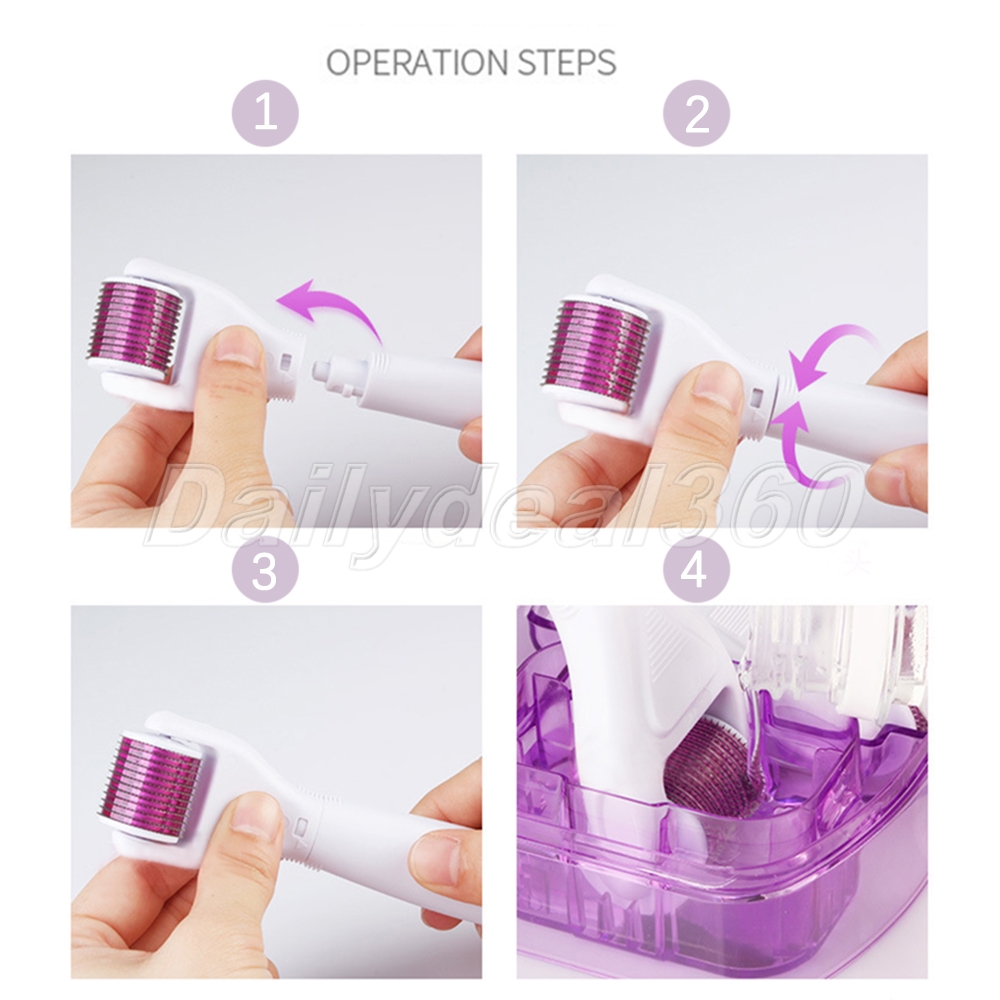 OPERATION STEPS

1

2

Dailydeal360

3

4