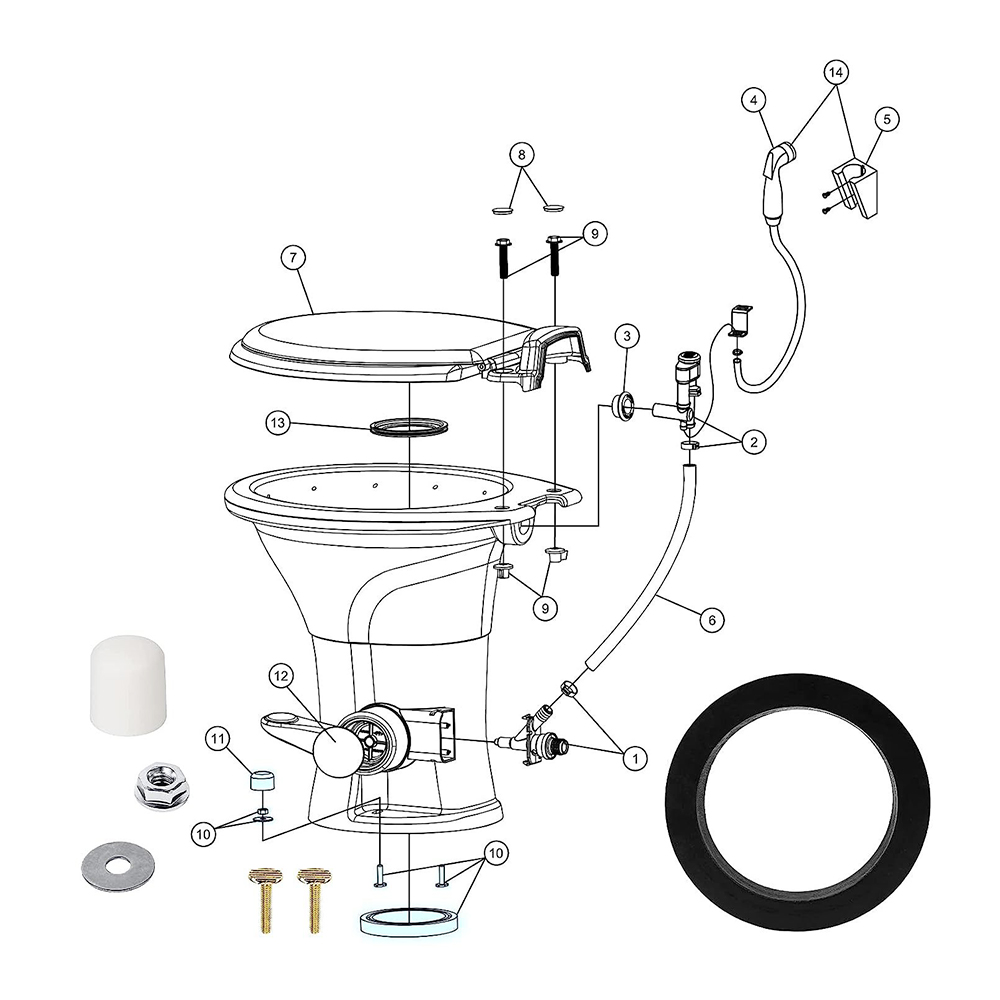 14
4
5
8
9
7
3
13
2
9
6
12
11
1
10
10