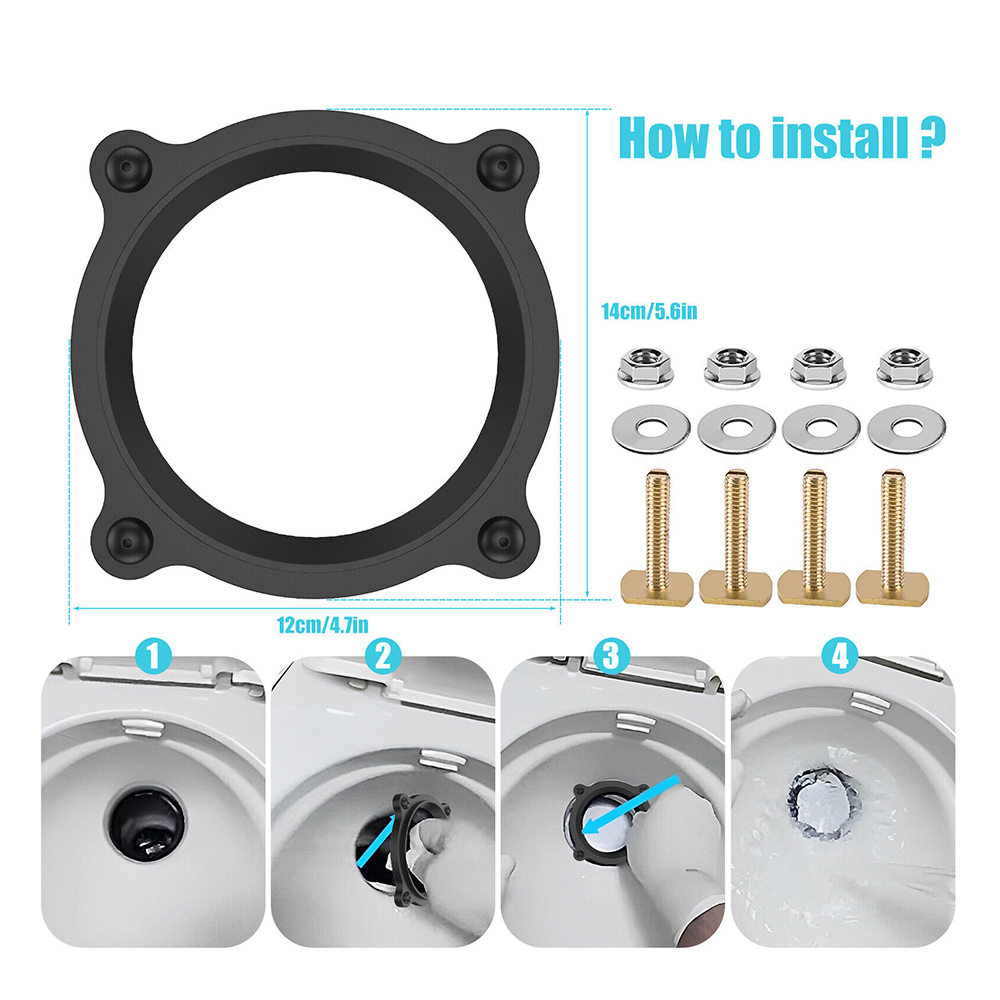 How to install ?

14cm/5.6in

12cm/4.7in

1

2

3

4